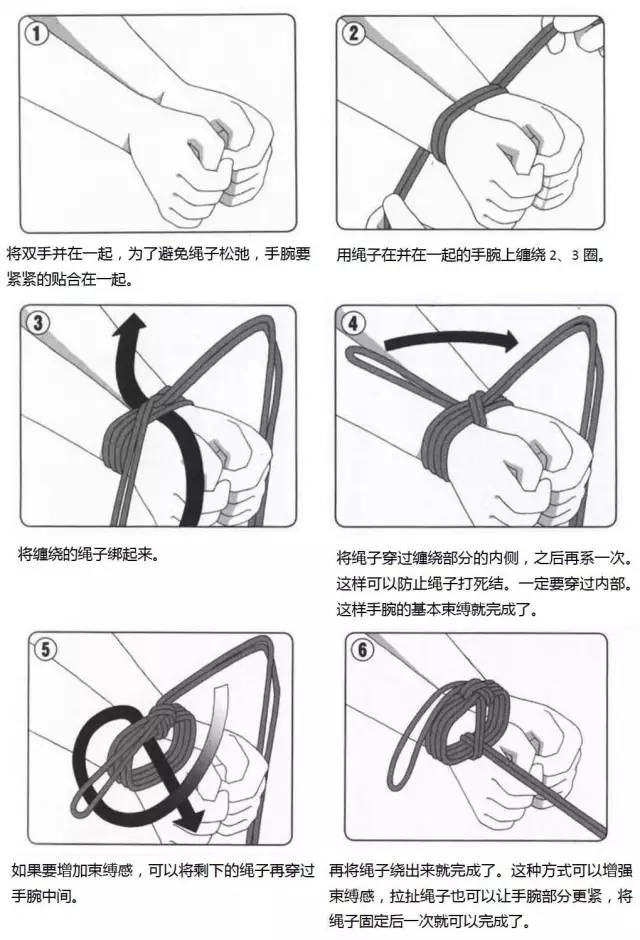 1

将双手并在一起，为了避免绳子松弛，手腕要紧紧的贴合在一起。

2

用绳子在并在一起的手腕上缠绕 2、3 圈。

3

将缠绕的绳子绑起来。

4

将绳子穿过缠绕部分的内侧，之后再系一次。这样可以防止绳子打死结。一定要穿过内部。这样手腕的基本束缚就完成了。

5

如果要增加束缚感，可以将剩下的绳子再穿过手腕中间。

6

再将绳子绕出来就完成了。这种方式可以增强束缚感，拉扯绳子也可以让手腕部分更紧，将绳子固定后一次就可以完成了。